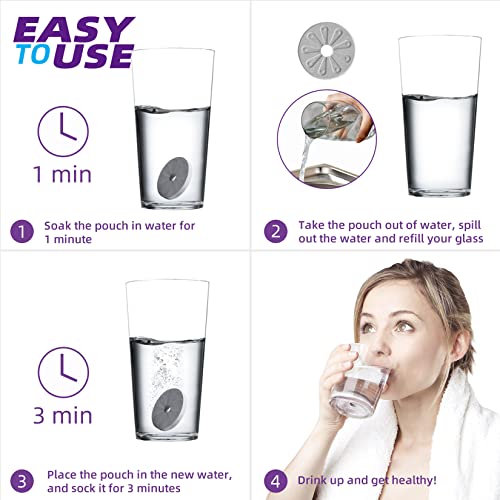 EASY TO USE

1 min

1 Soak the pouch in water for 1 minute

2 Take the pouch out of water, spill out the water and refill your glass

3 min

3 Place the pouch in the new water, and sock it for 3 minutes

4 Drink up and get healthy!