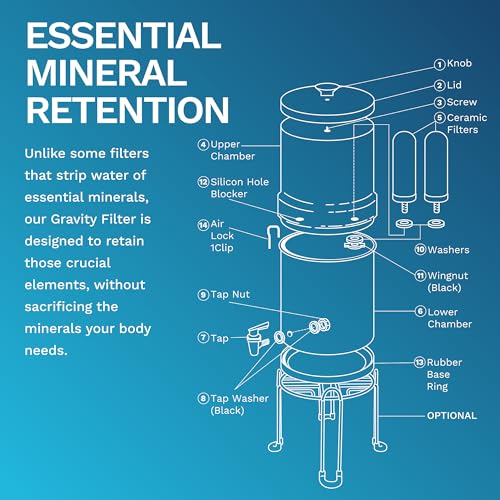 ESSENTIAL MINERAL RETENTION

Unlike some filters that strip water of essential minerals, our Gravity Filter is designed to retain those crucial elements, without sacrificing the minerals your body needs.

1 Knob
2 Lid
3 Screw
5 Ceramic Filters
4 Upper Chamber
12 Silicon Hole Blocker
14 Air Lock 1Clip
10 Washers
11 Wingnut (Black)
9 Tap Nut
6 Lower Chamber
7 Tap
13 Rubber Base Ring
8 Tap Washer (Black)
OPTIONAL