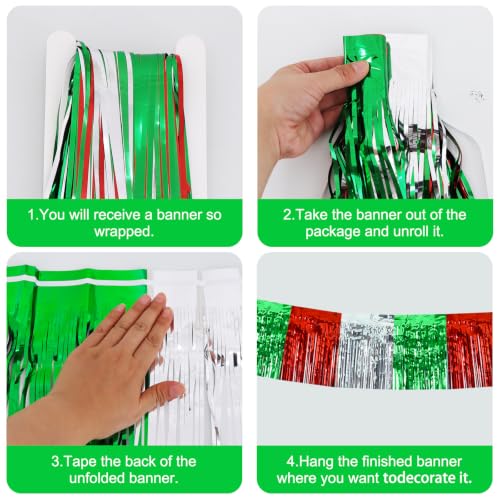 1.You will receive a banner so wrapped.

2.Take the banner out of the package and unroll it.

3.Tape the back of the unfolded banner.

4.Hang the finished banner where you want todecorate it.