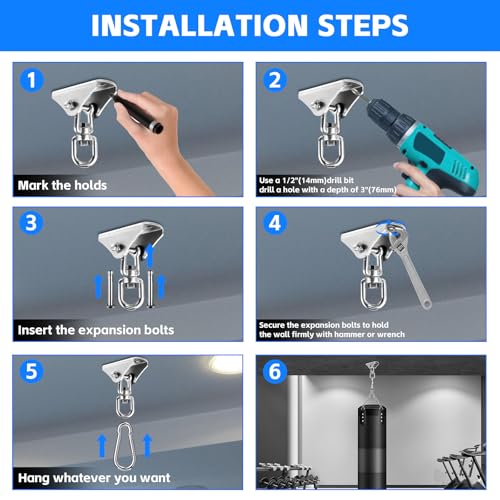 INSTALLATION STEPS

1

Mark the holds

2

Use a 1/2"(14mm)drill bit drill a hole with a depth of 3"(76mm)

3

Insert the expansion bolts

4

Secure the expansion bolts to hold the wall firmly with hammer or wrench

5

Hang whatever you want

6