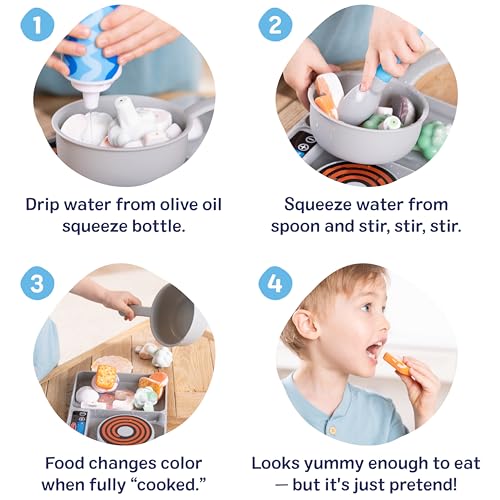 1

Drip water from olive oil squeeze bottle.

2

Squeeze water from spoon and stir, stir, stir.

3

Food changes color when fully “cooked.”

4

Looks yummy enough to eat — but it's just pretend!