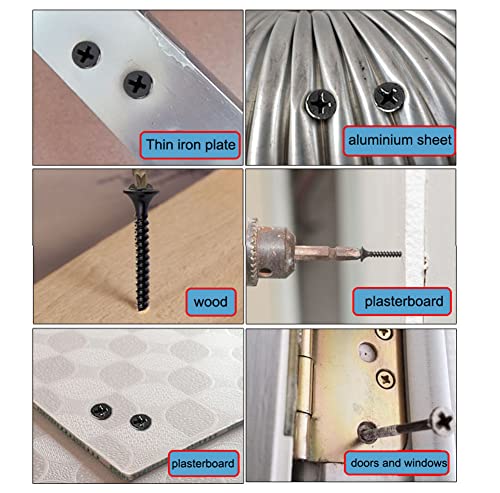 Thin iron plate

aluminium sheet

wood

plasterboard

plasterboard

doors and windows