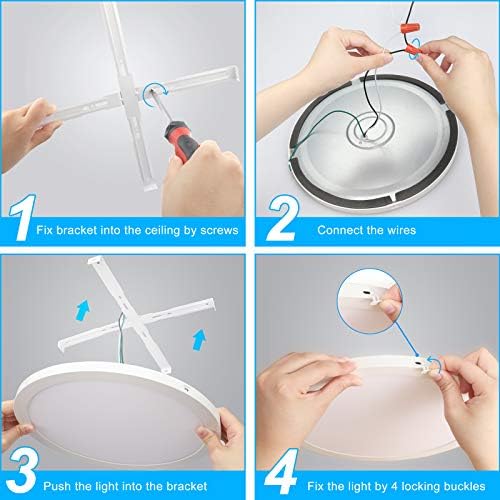 1 Fix bracket into the ceiling by screws

2 Connect the wires

3 Push the light into the bracket

4 Fix the light by 4 locking buckles