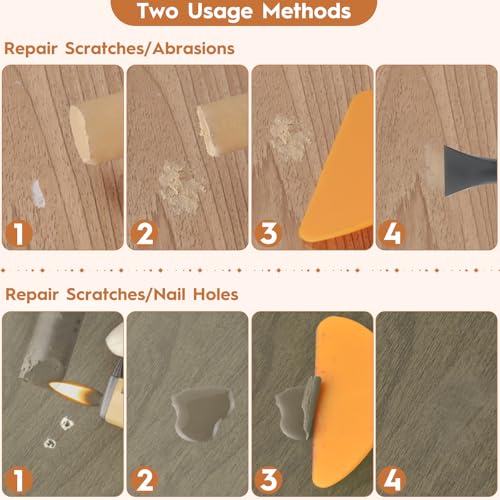 Two Usage Methods

Repair Scratches/Abrasions

1

2

3

4

Repair Scratches/Nail Holes

1

2

3

4