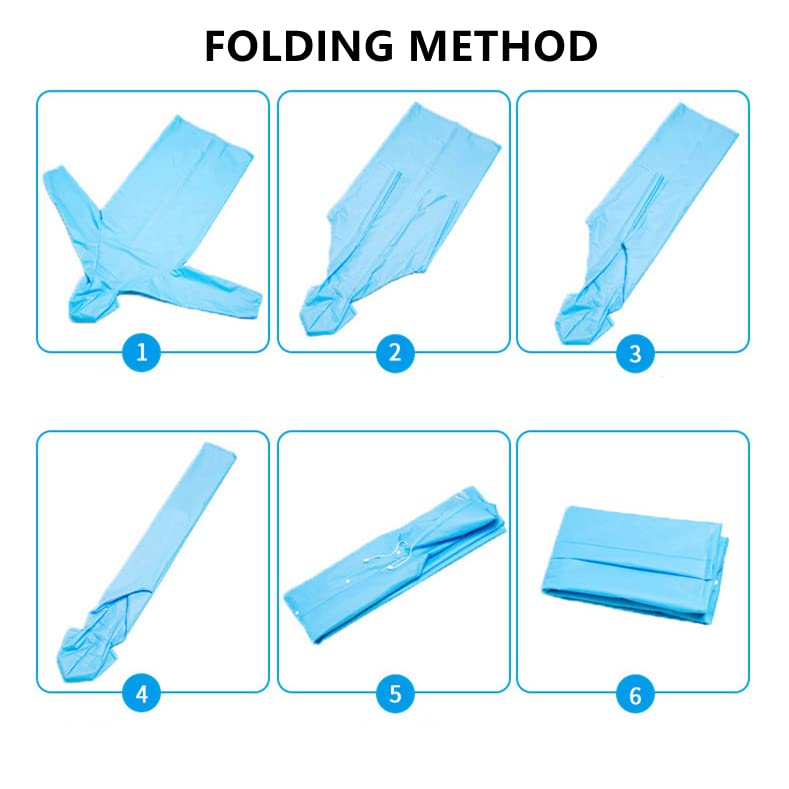 FOLDING METHOD

1

2

3

4

5

6