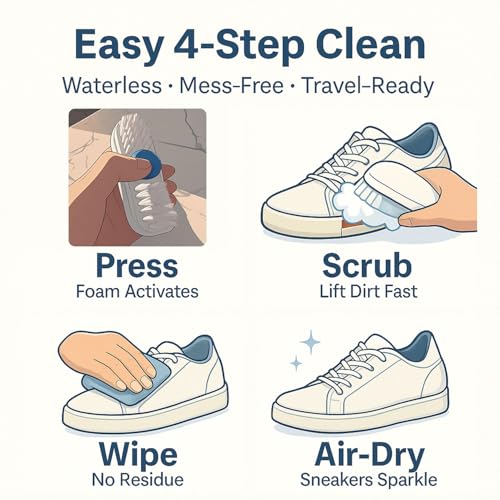 Easy 4-Step Clean

Waterless · Mess-Free · Travel-Ready

Press
Foam Activates

Scrub
Lift Dirt Fast

Wipe
No Residue

Air-Dry
Sneakers Sparkle