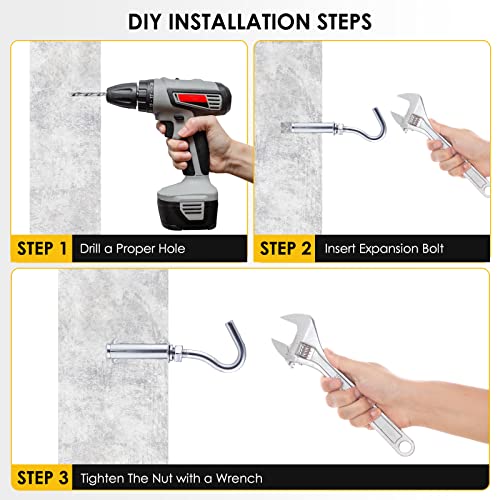 DIY INSTALLATION STEPS

STEP 1 Drill a Proper Hole

STEP 2 Insert Expansion Bolt

STEP 3 Tighten The Nut with a Wrench