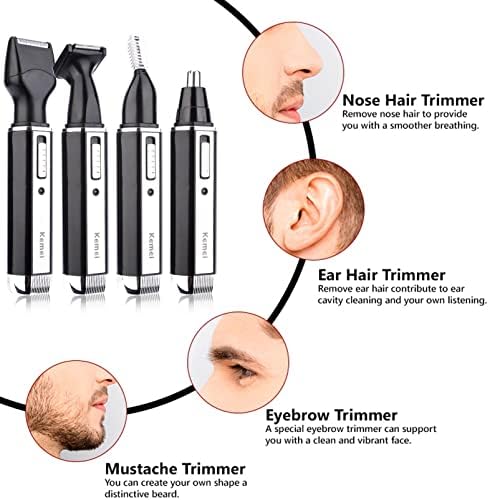 Kemei

Kemei

Kemei

Kemei

Nose Hair Trimmer
Remove nose hair to provide you with a smoother breathing.

Ear Hair Trimmer
Remove ear hair contribute to ear cavity cleaning and your own listening.

Eyebrow Trimmer
A special eyebrow trimmer can support you with a clean and vibrant face.

Mustache Trimmer
You can create your own shape a distinctive beard.