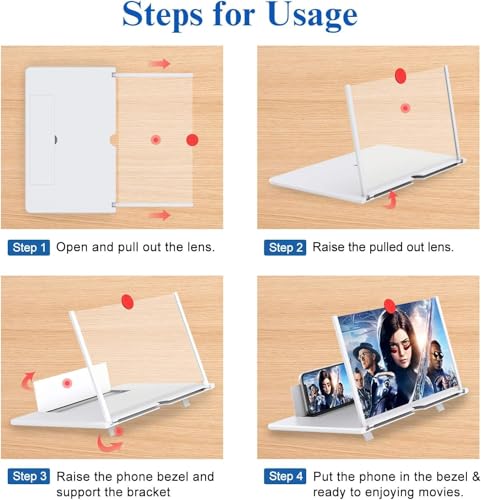 Steps for Usage

Step 1 Open and pull out the lens.

Step 2 Raise the pulled out lens.

Step 3 Raise the phone bezel and support the bracket

Step 4 Put the phone in the bezel & ready to enjoying movies.