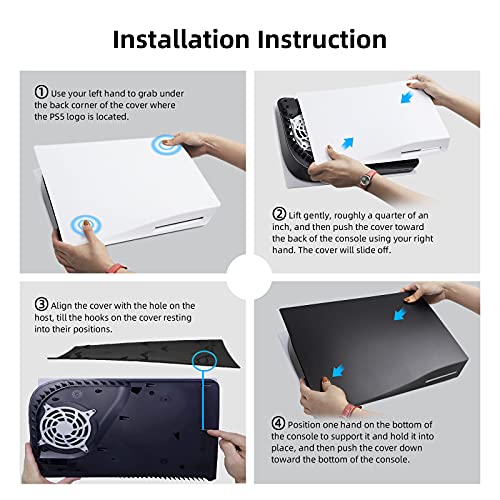 Installation Instruction

① Use your left hand to grab under the back corner of the cover where the PS5 logo is located.

② Lift gently, roughly a quarter of an inch, and then push the cover toward the back of the console using your right hand. The cover will slide off.

③ Align the cover with the hole on the host, till the hooks on the cover resting into their positions.

④ Position one hand on the bottom of the console to support it and hold it into place, and then push the cover down toward the bottom of the console.