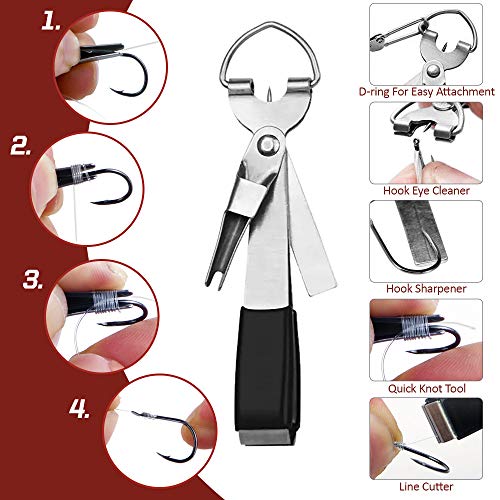 1.

2.

3.

4.

D-ring For Easy Attachment

Hook Eye Cleaner

Hook Sharpener

Quick Knot Tool

Line Cutter