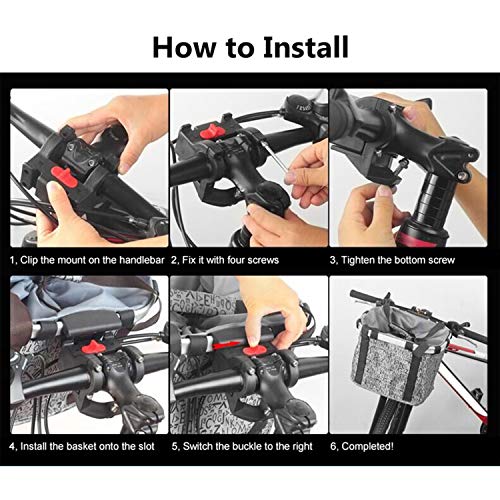 How to Install

1, Clip the mount on the handlebar

2, Fix it with four screws

3, Tighten the bottom screw

4, Install the basket onto the slot

5, Switch the buckle to the right

6, Completed!