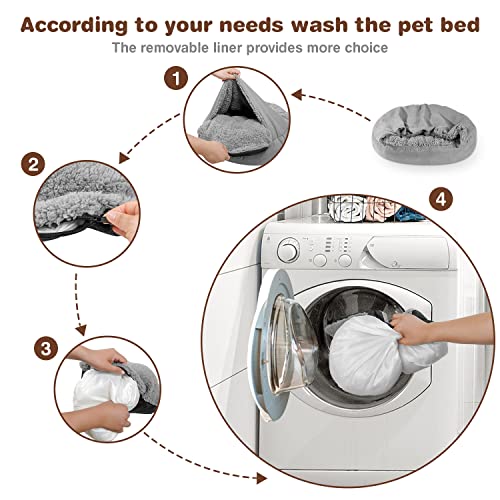 According to your needs wash the pet bed
The removable liner provides more choice

1

2

3

4