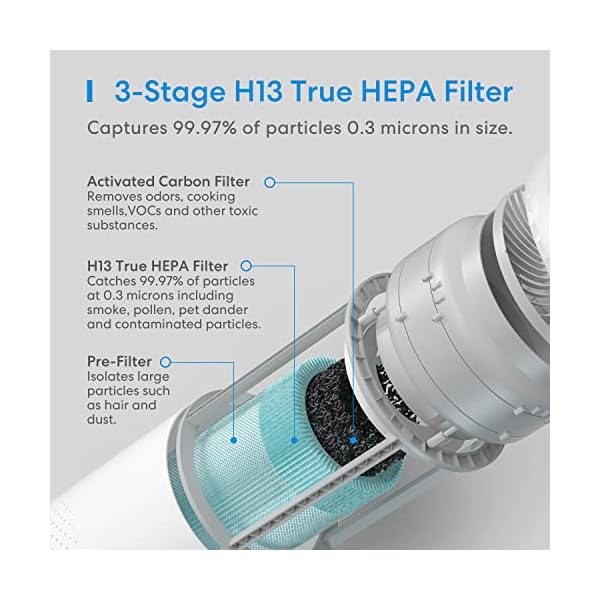 3-Stage H13 True HEPA Filter

Captures 99.97% of particles 0.3 microns in size.

Activated Carbon Filter
Removes odors, cooking smells,VOCs and other toxic substances.

H13 True HEPA Filter
Catches 99.97% of particles at 0.3 microns including smoke, pollen, pet dander and contaminated particles.

Pre-Filter
Isolates large particles such as hair and dust.