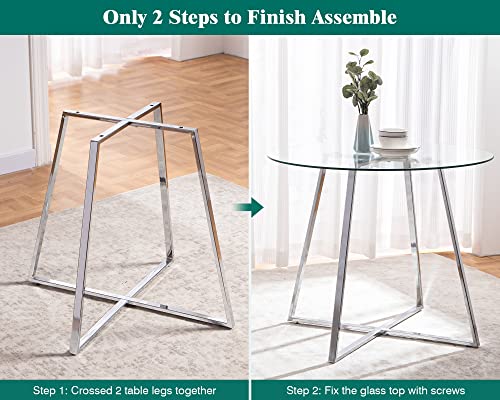 Only 2 Steps to Finish Assemble

Step 1: Crossed 2 table legs together

Step 2: Fix the glass top with screws