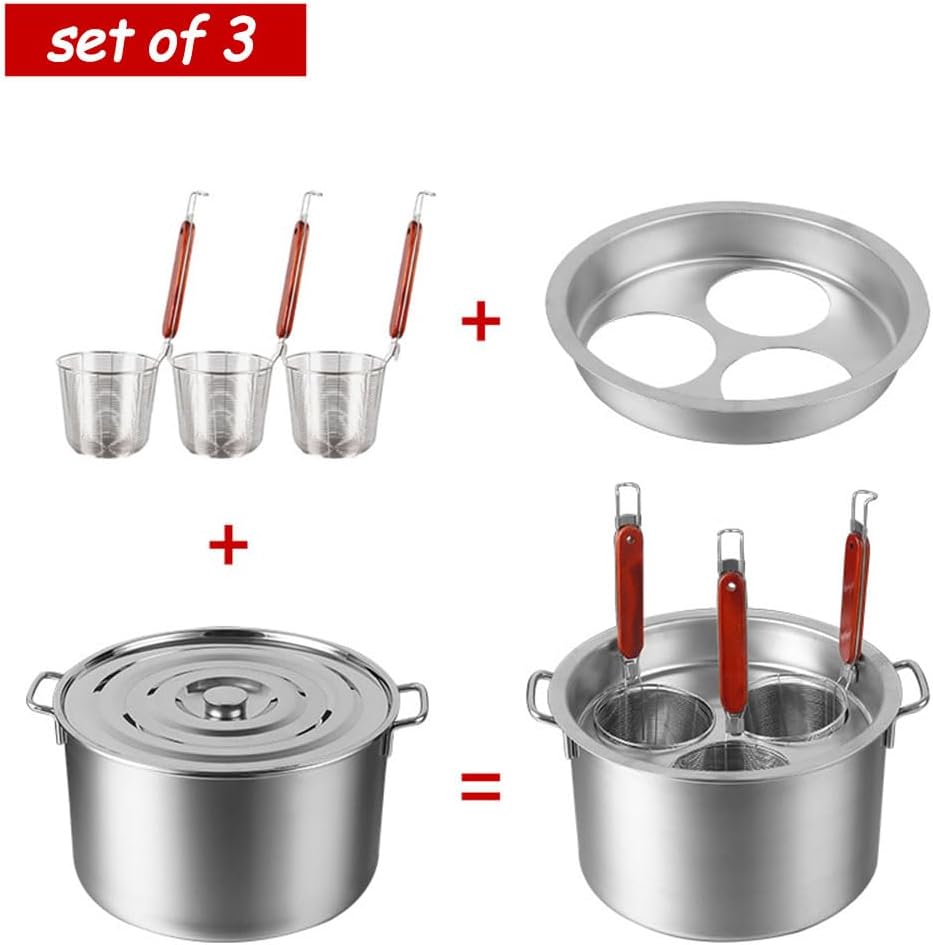 set of 3

+

+

=