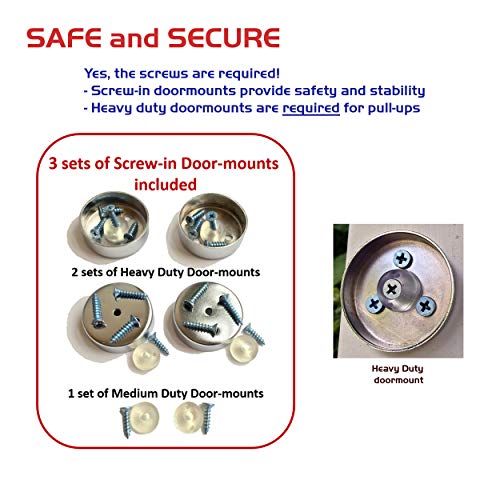 SAFE and SECURE

Yes, the screws are required!
- Screw-in doormounts provide safety and stability
- Heavy duty doormounts are required for pull-ups

3 sets of Screw-in Door-mounts included

2 sets of Heavy Duty Door-mounts

1 set of Medium Duty Door-mounts

Heavy Duty doormount