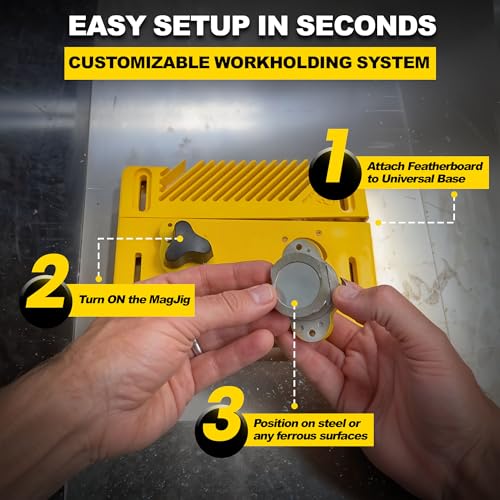 EASY SETUP IN SECONDS

CUSTOMIZABLE WORKHOLDING SYSTEM

1

Attach Featherboard to Universal Base

2

Turn ON the MagJig

3

Position on steel or any ferrous surfaces