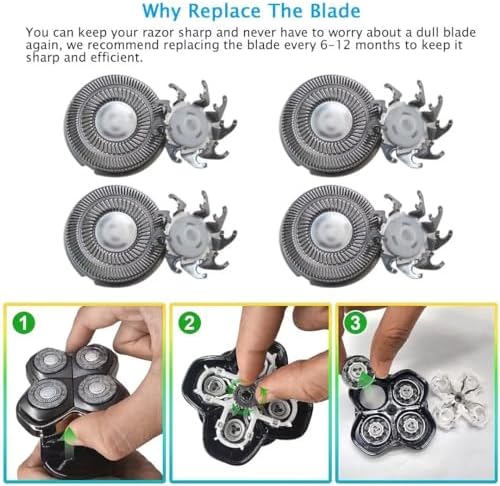 Why Replace The Blade

You can keep your razor sharp and never have to worry about a dull blade again, we recommend replacing the blade every 6-12 months to keep it sharp and efficient.

1

2

3