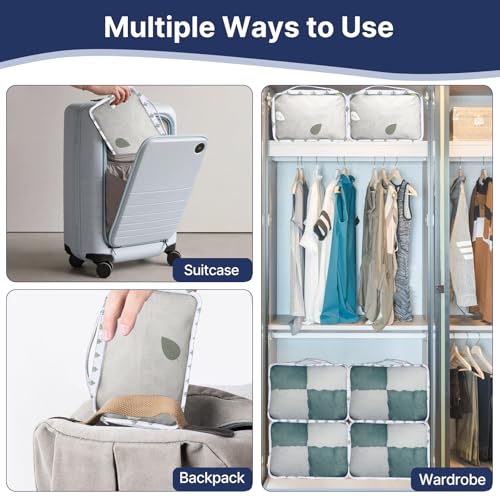 Multiple Ways to Use

Suitcase

Backpack

Wardrobe