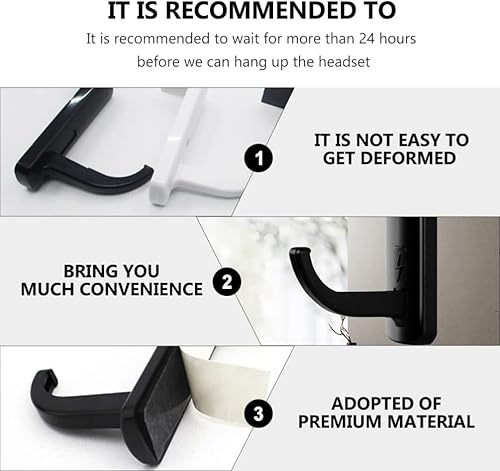 IT IS RECOMMENDED TO

It is recommended to wait for more than 24 hours before we can hang up the headset

1

IT IS NOT EASY TO GET DEFORMED

BRING YOU MUCH CONVENIENCE

2

3

ADOPTED OF PREMIUM MATERIAL