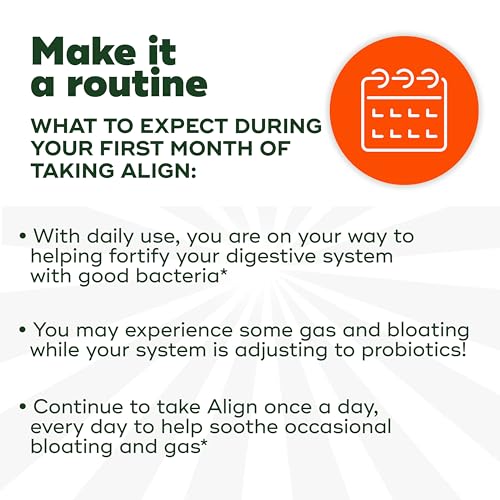 Make it a routine

WHAT TO EXPECT DURING YOUR FIRST MONTH OF TAKING ALIGN:

• With daily use, you are on your way to helping fortify your digestive system with good bacteria*

• You may experience some gas and bloating while your system is adjusting to probiotics!

• Continue to take Align once a day, every day to help soothe occasional bloating and gas*