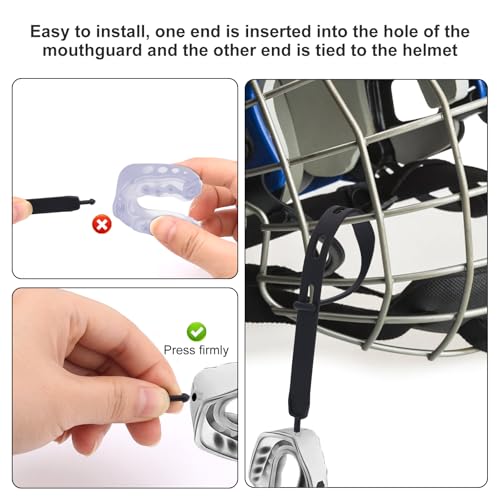 Easy to install, one end is inserted into the hole of the mouthguard and the other end is tied to the helmet

Press firmly