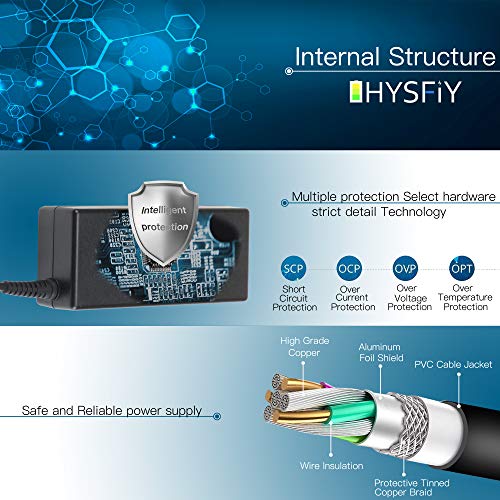 Internal Structure

HYSFiY

Intelligent protection

Multiple protection Select hardware strict detail Technology

SCP
Short Circuit Protection

OCP
Over Current Protection

OVP
Over Voltage Protection

OPT
Over Temperature Protection

Safe and Reliable power supply

High Grade Copper

Aluminum Foil Shield

PVC Cable Jacket

Wire Insulation

Protective Tinned Copper Braid