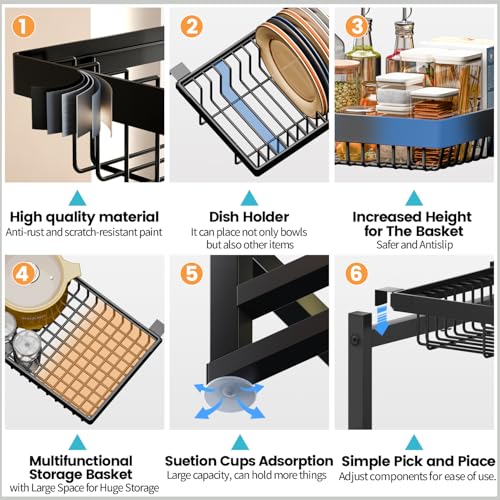 1

High quality material
Anti-rust and scratch-resistant paint

2

Dish Holder
It can place not only bowls but also other items

3

Increased Height for The Basket
Safer and Antislip

4

Multifunctional Storage Basket
with Large Space for Huge Storage

5

Suetion Cups Adsorption
Large capacity, can hold more things

6

Simple Pick and Piace
Adjust components for ease of use.