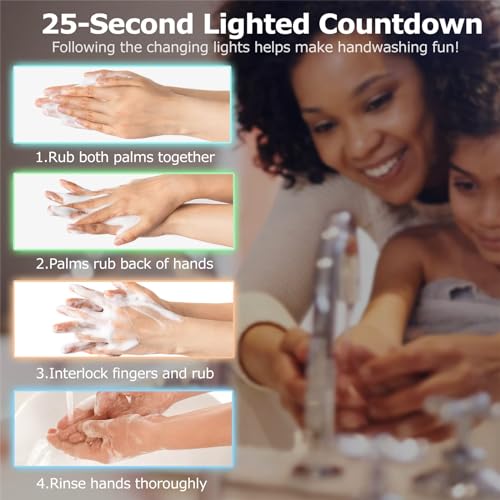 25-Second Lighted Countdown
Following the changing lights helps make handwashing fun!

1.Rub both palms together

2.Palms rub back of hands

3.Interlock fingers and rub

4.Rinse hands thoroughly