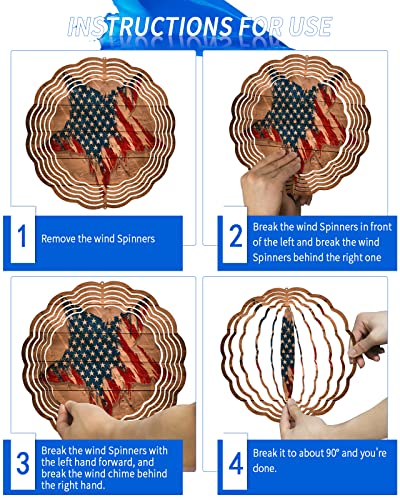 INSTRUCTIONS FOR USE

1

Remove the wind Spinners

2

Break the wind Spinners in front of the left and break the wind Spinners behind the right one

3

Break the wind Spinners with the left hand forward, and break the wind chime behind the right hand.

4

Break it to about 90° and you're done.