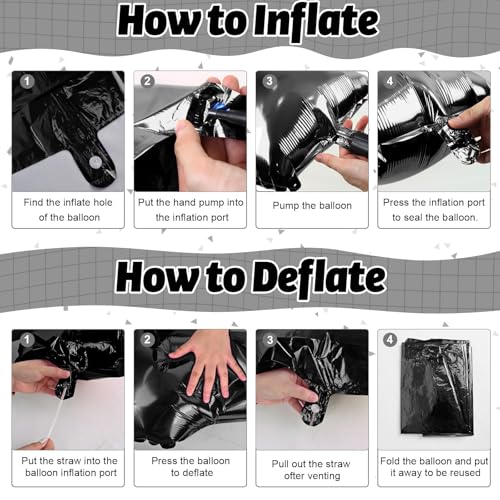 How to Inflate

1

Find the inflate hole of the balloon

2

Put the hand pump into the inflation port

3

Pump the balloon

4

Press the inflation port to seal the balloon.

How to Deflate

1

Put the straw into the balloon inflation port

2

Press the balloon to deflate

3

Pull out the straw ofter venting

4

Fold the balloon and put it away to be reused