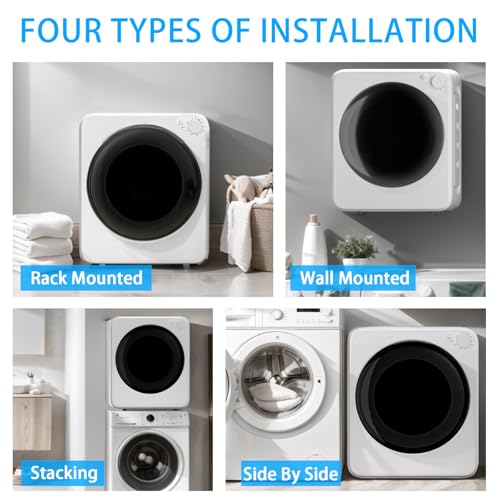 FOUR TYPES OF INSTALLATION

Rack Mounted

Wall Mounted

Stacking

Side By Side