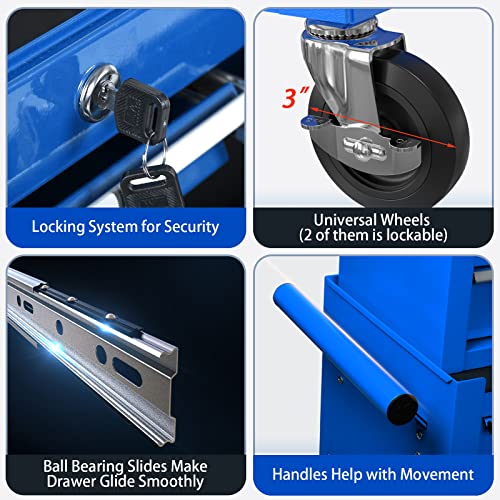 Locking System for Security

3"

Universal Wheels
(2 of them is lockable)

Ball Bearing Slides Make Drawer Glide Smoothly

Handles Help with Movement