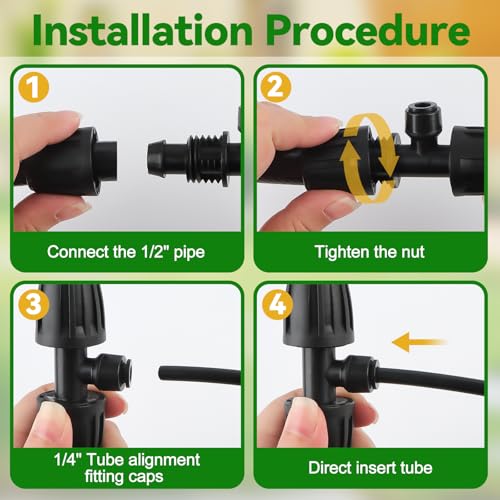 Installation Procedure

1

Connect the 1/2" pipe

2

Tighten the nut

3

1/4" Tube alignment fitting caps

4

Direct insert tube