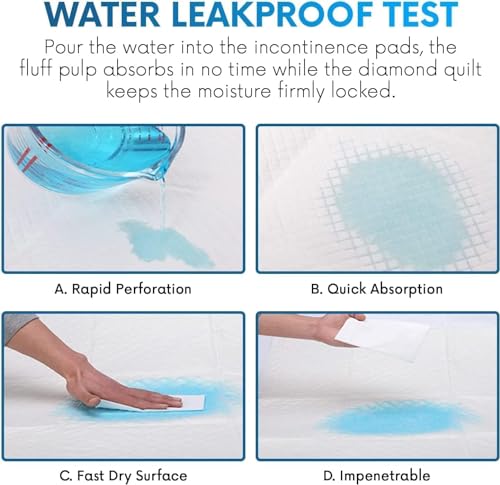 WATER LEAKPROOF TEST

Pour the water into the incontinence pads, the fluff pulp absorbs in no time while the diamond quilt keeps the moisture firmly locked.

A. Rapid Perforation

B. Quick Absorption

C. Fast Dry Surface

D. Impenetrable