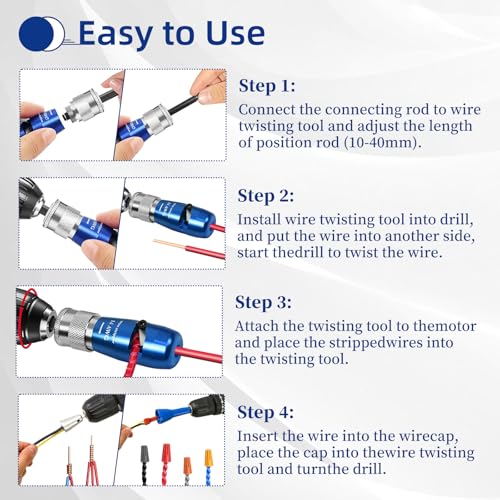 Easy to Use

Step 1:
Connect the connecting rod to wire twisting tool and adjust the length of position rod (10-40mm).

Step 2:
Install wire twisting tool into drill, and put the wire into another side, start thedrill to twist the wire.

Step 3:
Attach the twisting tool to themotor and place the strippedwires into the twisting tool.

Step 4:
Insert the wire into the wirecap, place the cap into thewire twisting tool and turnthe drill.