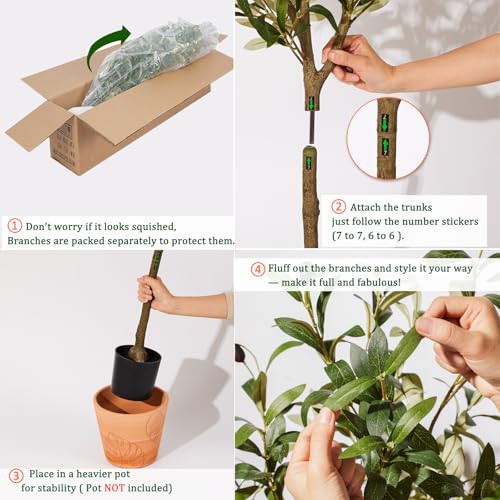 1 Don't worry if it looks squished,
Branches are packed separately to protect them.

2 Attach the trunks
just follow the number stickers
(7 to 7, 6 to 6 ).

3 Place in a heavier pot
for stability ( Pot NOT included)

4 Fluff out the branches and style it your way
— make it full and fabulous!