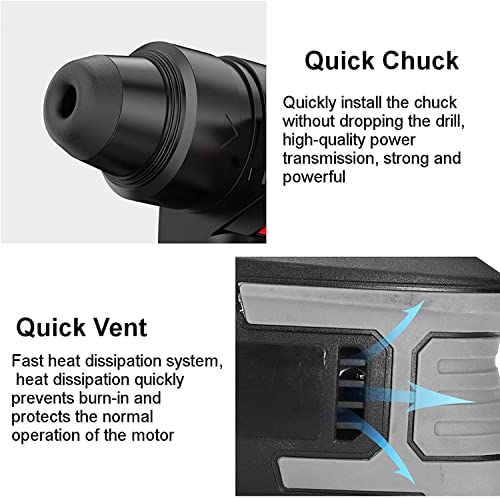 Quick Chuck

Quickly install the chuck without dropping the drill, high-quality power transmission, strong and powerful

Quick Vent

Fast heat dissipation system, heat dissipation quickly prevents burn-in and protects the normal operation of the motor