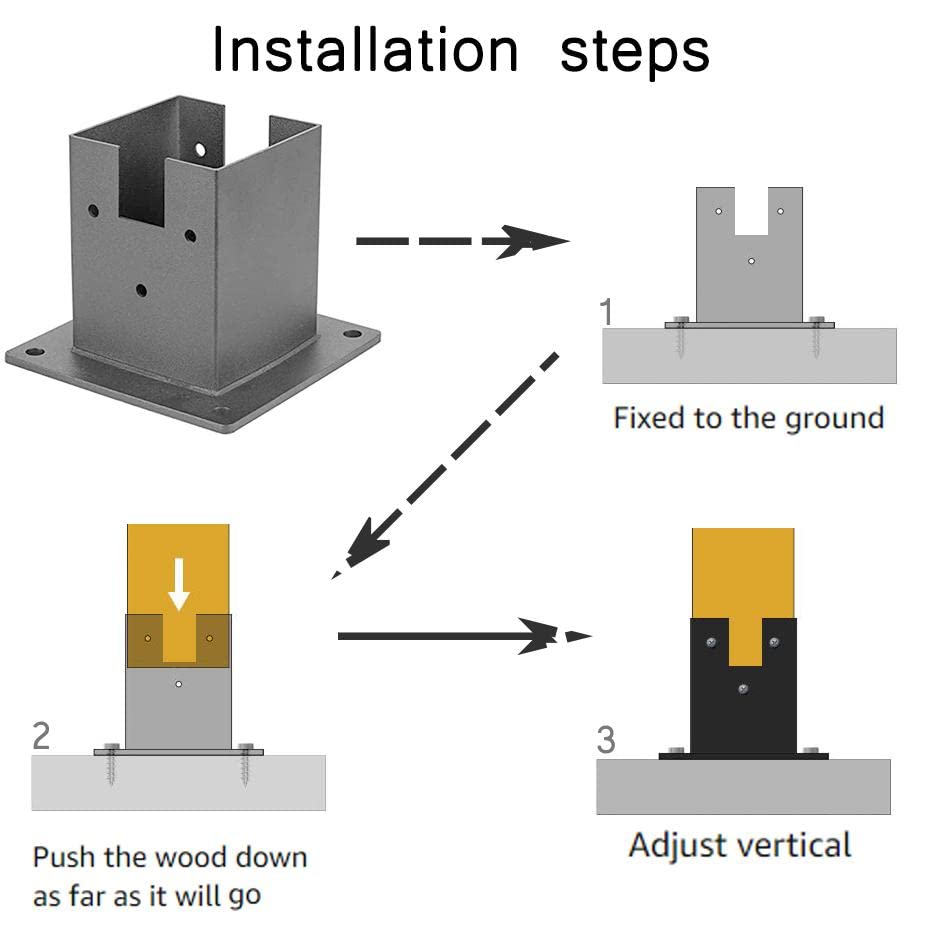 Installation steps

1

Fixed to the ground

2

Push the wood down as far as it will go

3

Adjust vertical