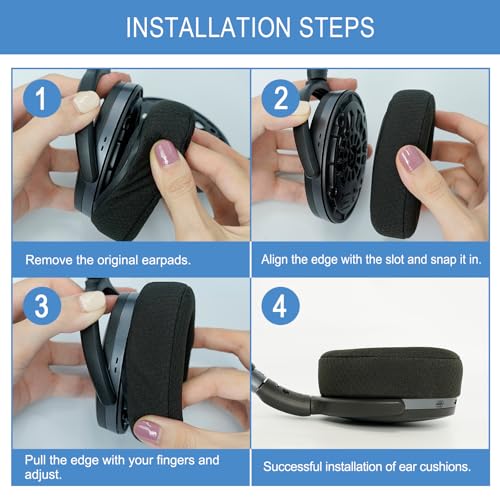 INSTALLATION STEPS

1

Remove the original earpads.

2

Align the edge with the slot and snap it in.

3

Pull the edge with your fingers and adjust.

4

Successful installation of ear cushions.