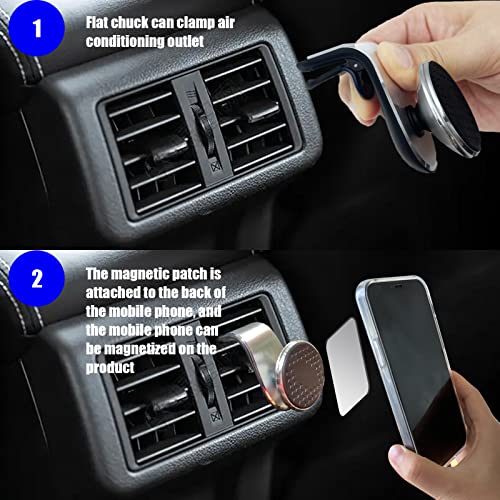 1

Flat chuck can clamp air conditioning outlet

2

The magnetic patch is attached to the back of the mobile phone, and the mobile phone can be magnetized on the product