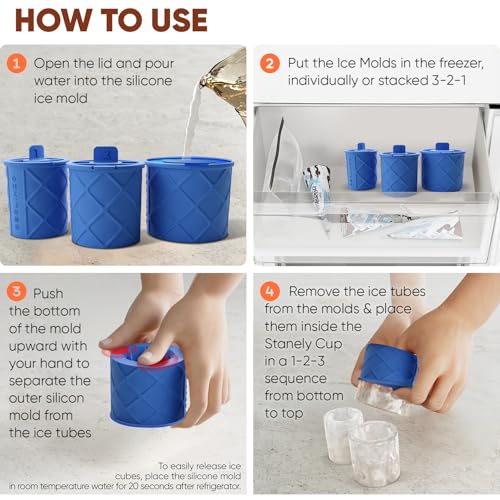 HOW TO USE

1 Open the lid and pour water into the silicone ice mold

2 Put the Ice Molds in the freezer, individually or stacked 3-2-1

3 Push the bottom of the mold upward with your hand to separate the outer silicon mold from the ice tubes

To easily release ice cubes, place the silicone mold in room temperature water for 20 seconds after refrigerator.

4 Remove the ice tubes from the molds & place them inside the Stanely Cup in a 1-2-3 sequence from bottom to top