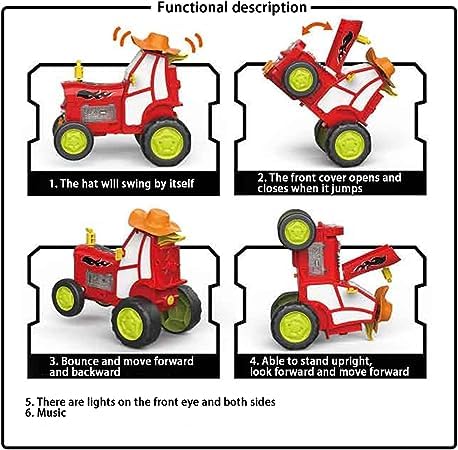 Functional description

1. The hat will swing by itself

2. The front cover opens and closes when it jumps

3. Bounce and move forward and backward

4. Able to stand upright, look forward and move forward

5. There are lights on the front eye and both sides
6. Music