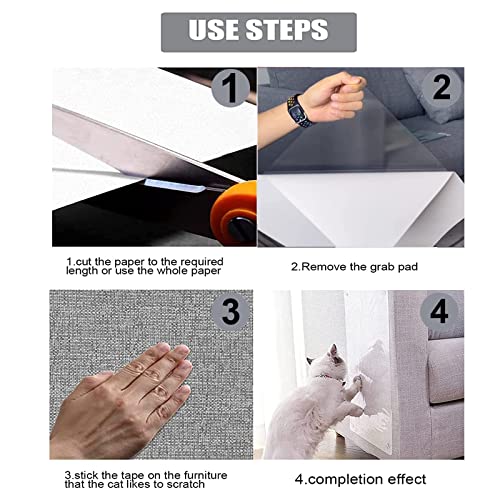 USE STEPS

1

2

1.cut the paper to the required length or use the whole paper

2.Remove the grab pad

3

4

3.stick the tape on the furniture that the cat likes to scratch

4.completion effect