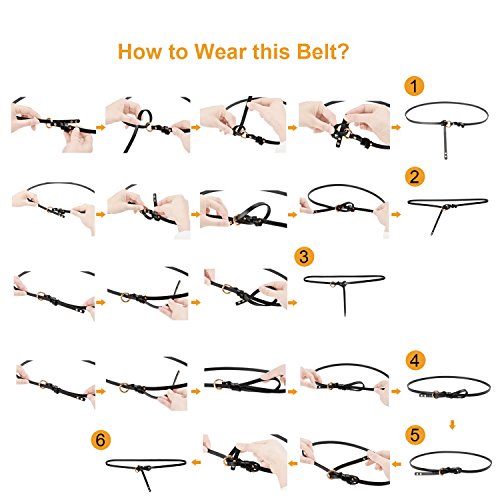 How to Wear this Belt?

1

2

3

4

5

6