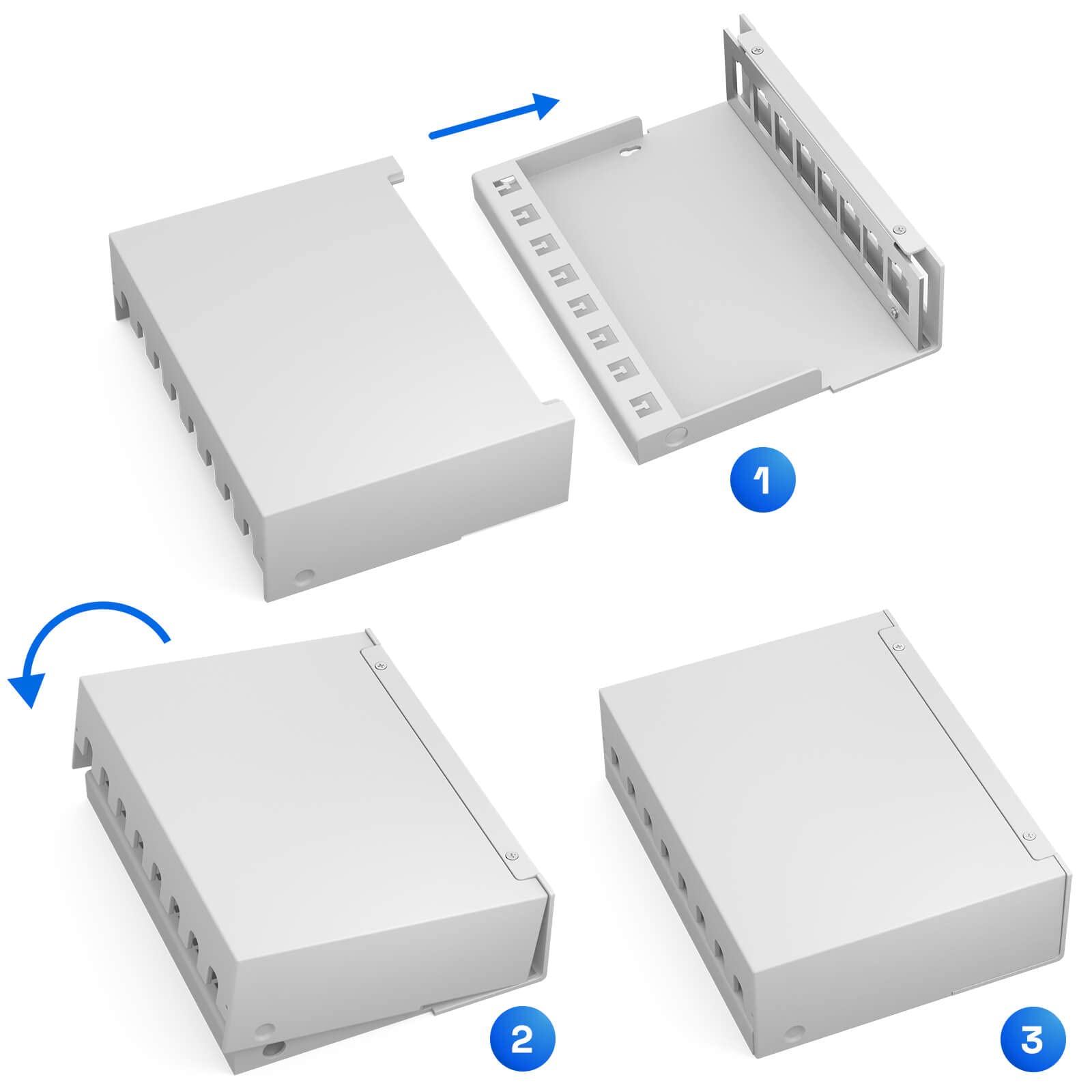 1

2

3