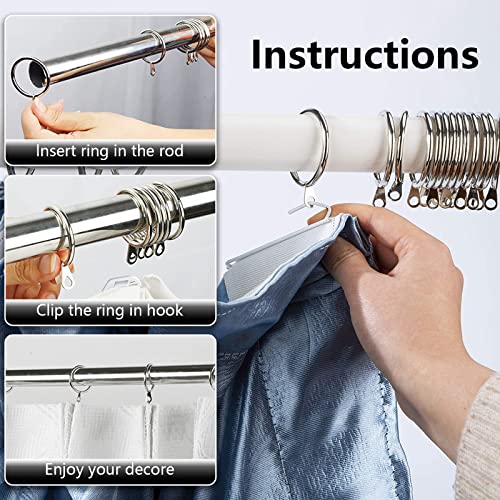 Instructions

Insert ring in the rod

Clip the ring in hook

Enjoy your decore