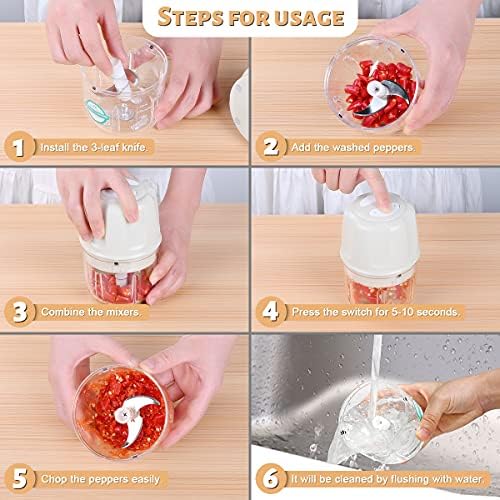 STEPS FOR USAGE

1 Install the 3-leaf knife.

2 Add the washed peppers.

3 Combine the mixers.

4 Press the switch for 5-10 seconds.

5 Chop the peppers easily

6 It will be cleaned by flushing with water.