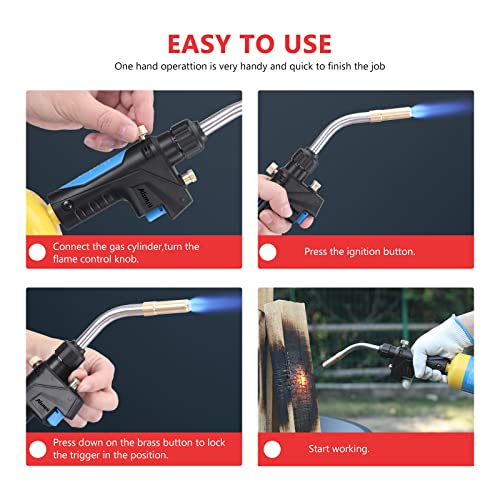 EASY TO USE

One hand operattion is very handy and quick to finish the job

Aismii

Connect the gas cylinder,turn the flame control knob.

Press the ignition button.

Aismii

Press down on the brass button to lock the trigger in the position.

Start working.